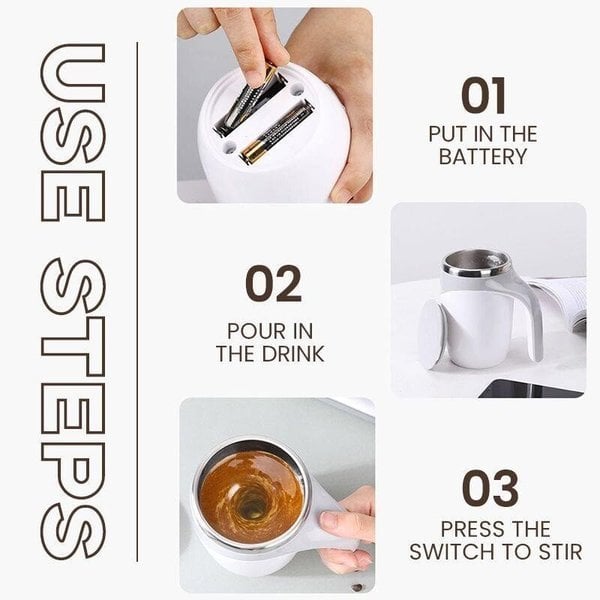 USE STEPS

01
PUT IN THE BATTERY

02
POUR IN THE DRINK

03
PRESS THE SWITCH TO STIR